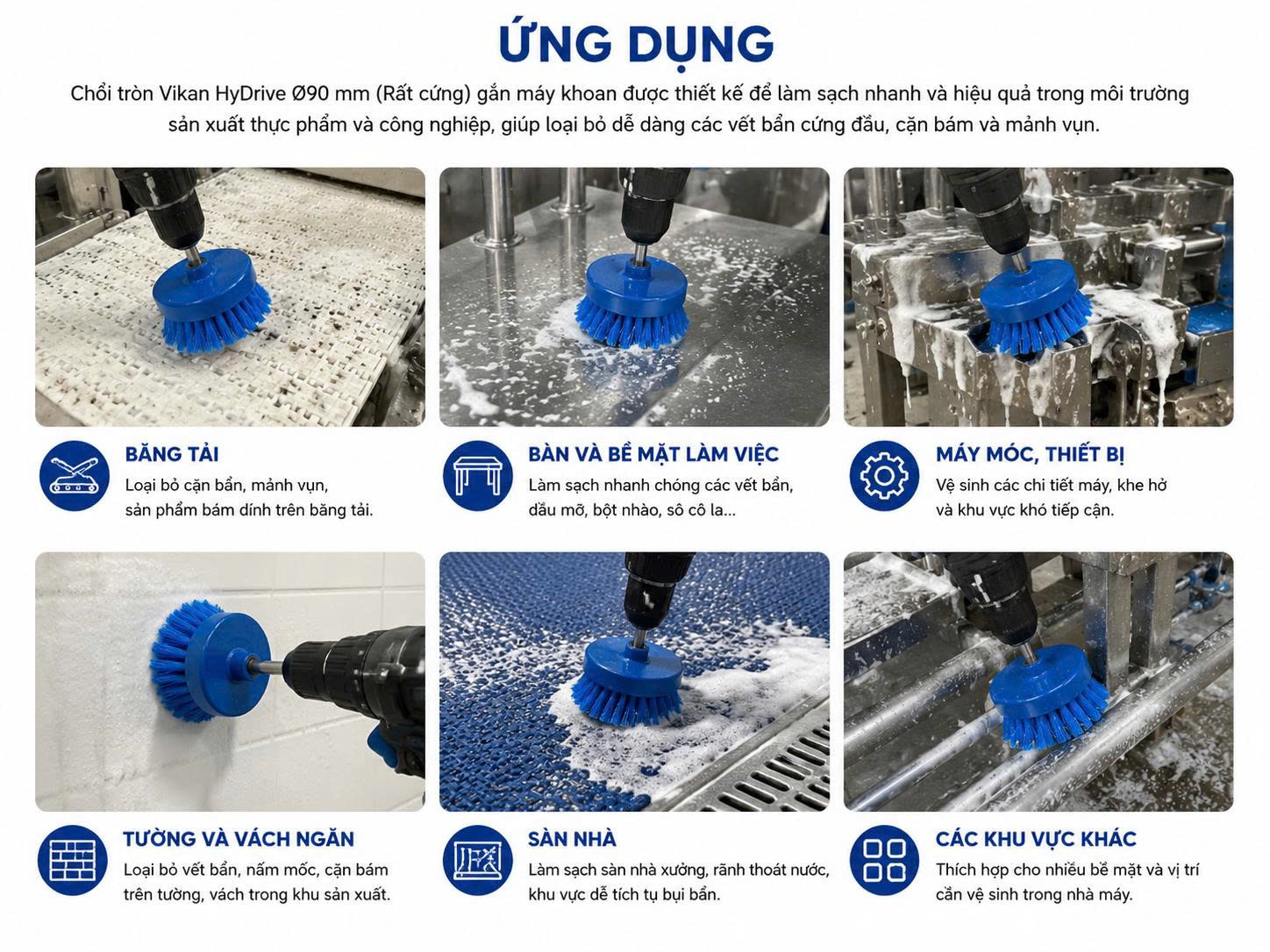 ỨNG DỤNG

Chổi tròn Vikan HyDrive Ø90 mm (Rất cứng) gắn máy khoan được thiết kế để làm sạch nhanh và hiệu quả trong môi trường sản xuất thực phẩm và công nghiệp, giúp loại bỏ dễ dàng các vết bẩn cứng đầu, cặn bám và mảnh vụn.

BĂNG TẢI
Loại bỏ cặn bẩn, mảnh vụn, sản phẩm bám dính trên băng tải.

BÀN VÀ BỀ MẶT LÀM VIỆC
Làm sạch nhanh chóng các vết bẩn, dầu mỡ, bột nhào, sô cô la...

MÁY MÓC, THIẾT BỊ
Vệ sinh các chi tiết máy, khe hở và khu vực khó tiếp cận.

TƯỜNG VÀ VÁCH NGĂN
Loại bỏ vết bẩn, nấm mốc, cặn bám trên tường, vách trong khu sản xuất.

SÀN NHÀ
Làm sạch sàn nhà xưởng, rãnh thoát nước, khu vực dễ tích tụ bụi bẩn.

CÁC KHU VỰC KHÁC
Thích hợp cho nhiều bề mặt và vị trí cần vệ sinh trong nhà máy.