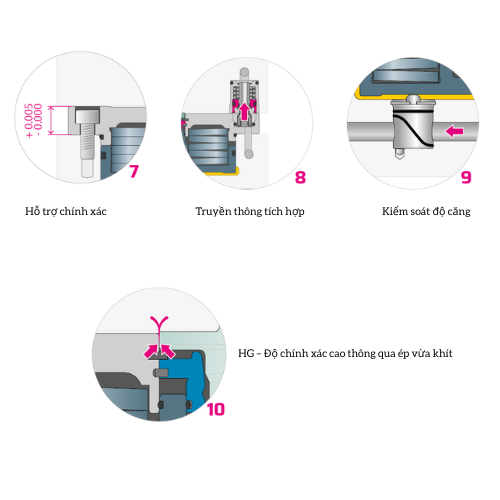 + 0.005
- 0.000

7

Hỗ trợ chính xác

8

Truyền thông tích hợp

9

Kiểm soát độ căng

10

HG – Độ chính xác cao thông qua ép vừa khít