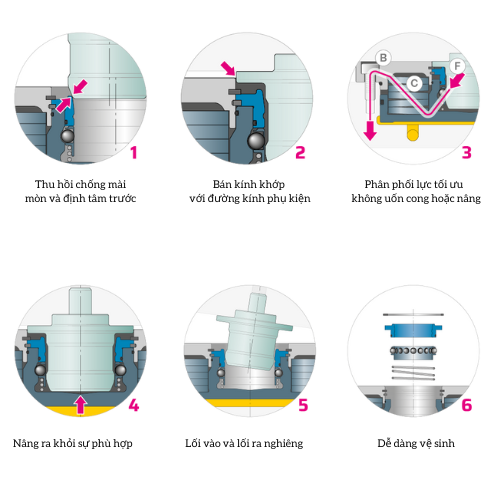 1

Thu hồi chống mài mòn và định tâm trước

2

Bán kính khớp với đường kính phụ kiện

B
C
F
3

Phân phối lực tối ưu không uốn cong hoặc nâng

4

Nâng ra khỏi sự phù hợp

5

Lối vào và lối ra nghiêng

6

Dễ dàng vệ sinh